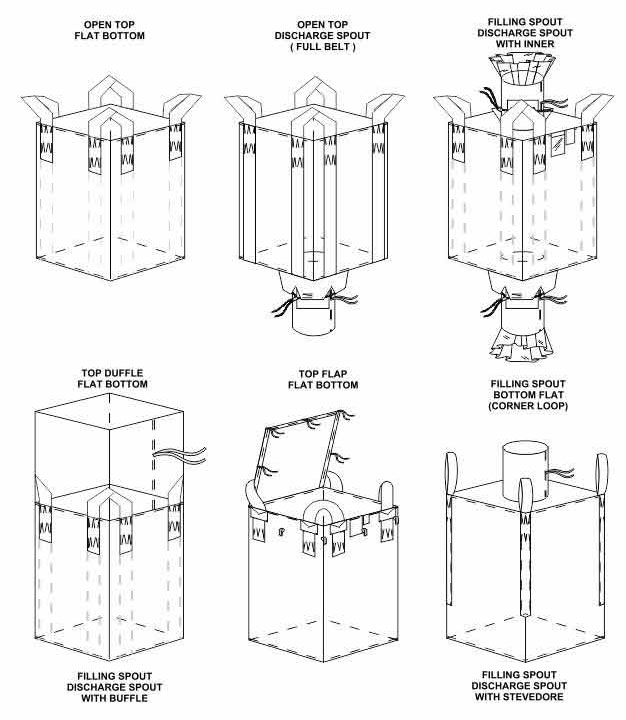 OPEN TOP
FLAT BOTTOM

OPEN TOP
DISCHARGE SPOUT
( FULL BELT )

FILLING SPOUT
DISCHARGE SPOUT
WITH INNER

TOP DUFFLE
FLAT BOTTOM

TOP FLAP
FLAT BOTTOM

FILLING SPOUT
BOTTOM FLAT
(CORNER LOOP)

FILLING SPOUT
DISCHARGE SPOUT
WITH BUFFLE

FILLING SPOUT
DISCHARGE SPOUT
WITH STEVEDORE